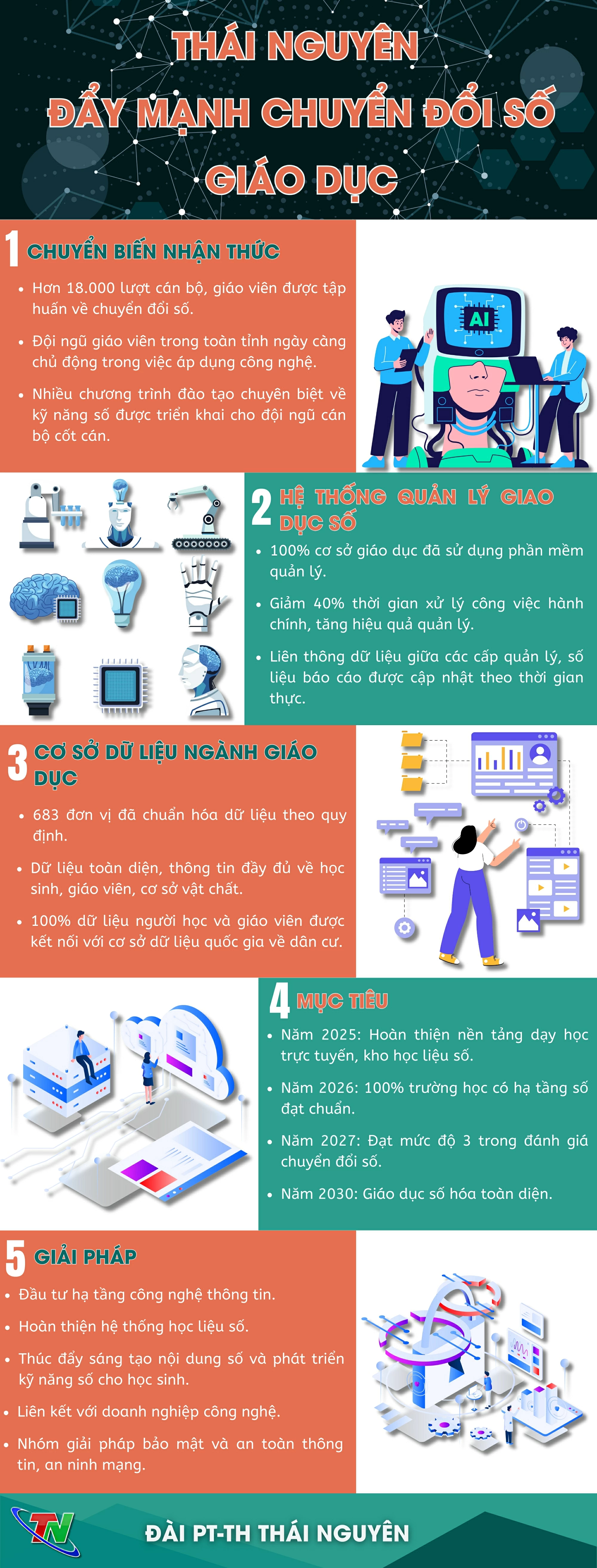 THÁI NGUYÊN
ĐẨY MẠNH CHUYỂN ĐỔI SỐ
GIÁO DỤC

1 CHUYỂN BIẾN NHẬN THỨC

• Hơn 18.000 lượt cán bộ, giáo viên được tập huấn về chuyển đổi số.

• Đội ngũ giáo viên trong toàn tỉnh ngày càng chủ động trong việc áp dụng công nghệ.

• Nhiều chương trình đào tạo chuyên biệt về kỹ năng số được triển khai cho đội ngũ cán bộ cốt cán.

AI

2 HỆ THỐNG QUẢN LÝ GIAO DỤC SỐ

• 100% cơ sở giáo dục đã sử dụng phần mềm quản lý.

• Giảm 40% thời gian xử lý công việc hành chính, tăng hiệu quả quản lý.

• Liên thông dữ liệu giữa các cấp quản lý, số liệu báo cáo được cập nhật theo thời gian thực.

3 CƠ SỞ DỮ LIỆU NGÀNH GIÁO DỤC

• 683 đơn vị đã chuẩn hóa dữ liệu theo quy định.

• Dữ liệu toàn diện, thông tin đầy đủ về học sinh, giáo viên, cơ sở vật chất.

• 100% dữ liệu người học và giáo viên được kết nối với cơ sở dữ liệu quốc gia về dân cư.

4 MỤC TIÊU

• Năm 2025: Hoàn thiện nền tảng dạy học trực tuyến, kho học liệu số.

• Năm 2026: 100% trường học có hạ tầng số đạt chuẩn.

• Năm 2027: Đạt mức độ 3 trong đánh giá chuyển đổi số.

• Năm 2030: Giáo dục số hóa toàn diện.

5 GIẢI PHÁP

• Đầu tư hạ tầng công nghệ thông tin.

• Hoàn thiện hệ thống học liệu số.

• Thúc đẩy sáng tạo nội dung số và phát triển kỹ năng số cho học sinh.

• Liên kết với doanh nghiệp công nghệ.

• Nhóm giải pháp bảo mật và an toàn thông tin, an ninh mạng.

TN

ĐÀI PT-TH THÁI NGUYÊN